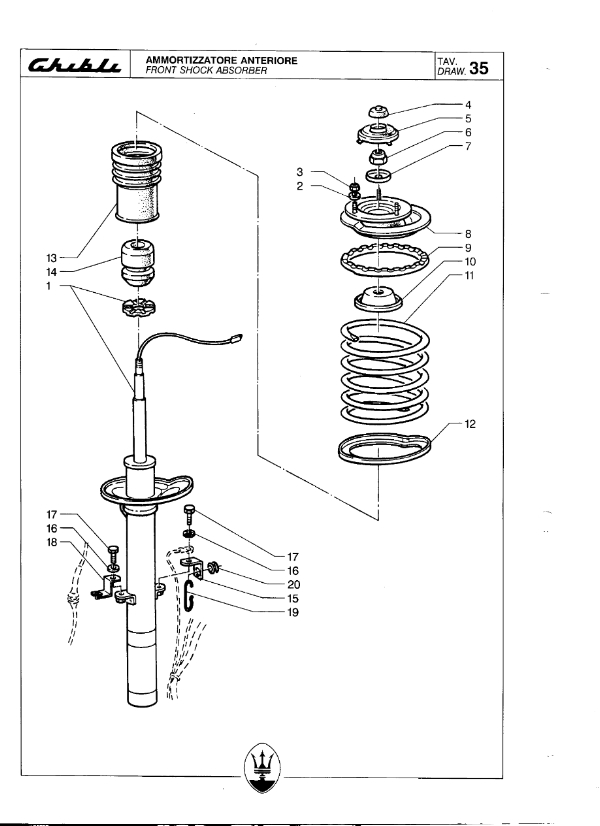 Ghibli

AMMORTIZZATORE ANTERIORE
FRONT SHOCK ABSORBER

TAV.
DRAW. 35

4
5
6
7
3
2
8
9
10
11
13
14
1
12
17
16
18
17
16
20
15
19